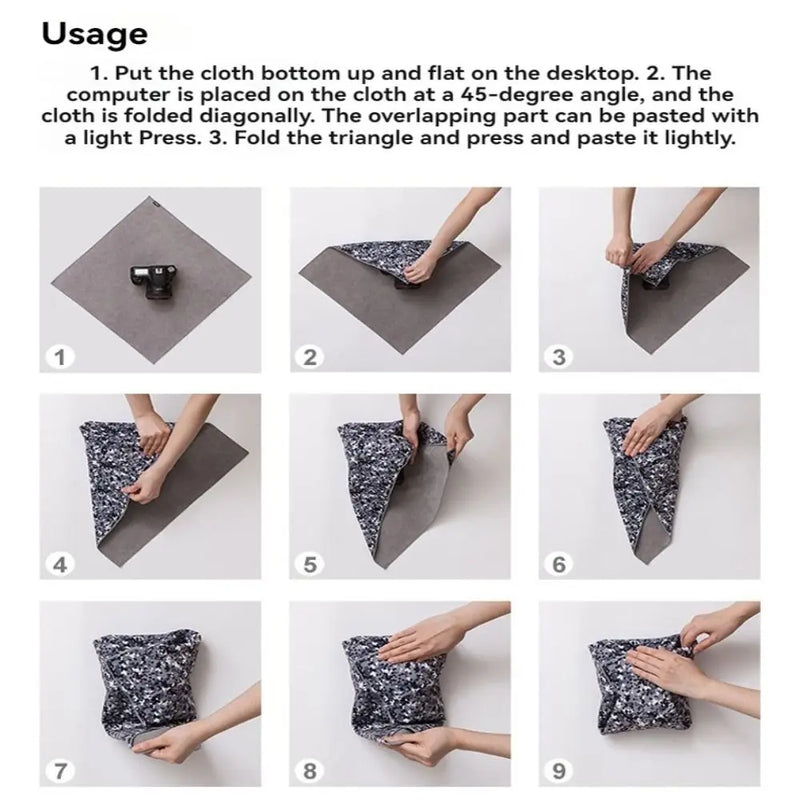 Usage

1. Put the cloth bottom up and flat on the desktop. 2. The computer is placed on the cloth at a 45-degree angle, and the cloth is folded diagonally. The overlapping part can be pasted with a light Press. 3. Fold the triangle and press and paste it lightly.

1

2

3

4

5

6

7

8

9